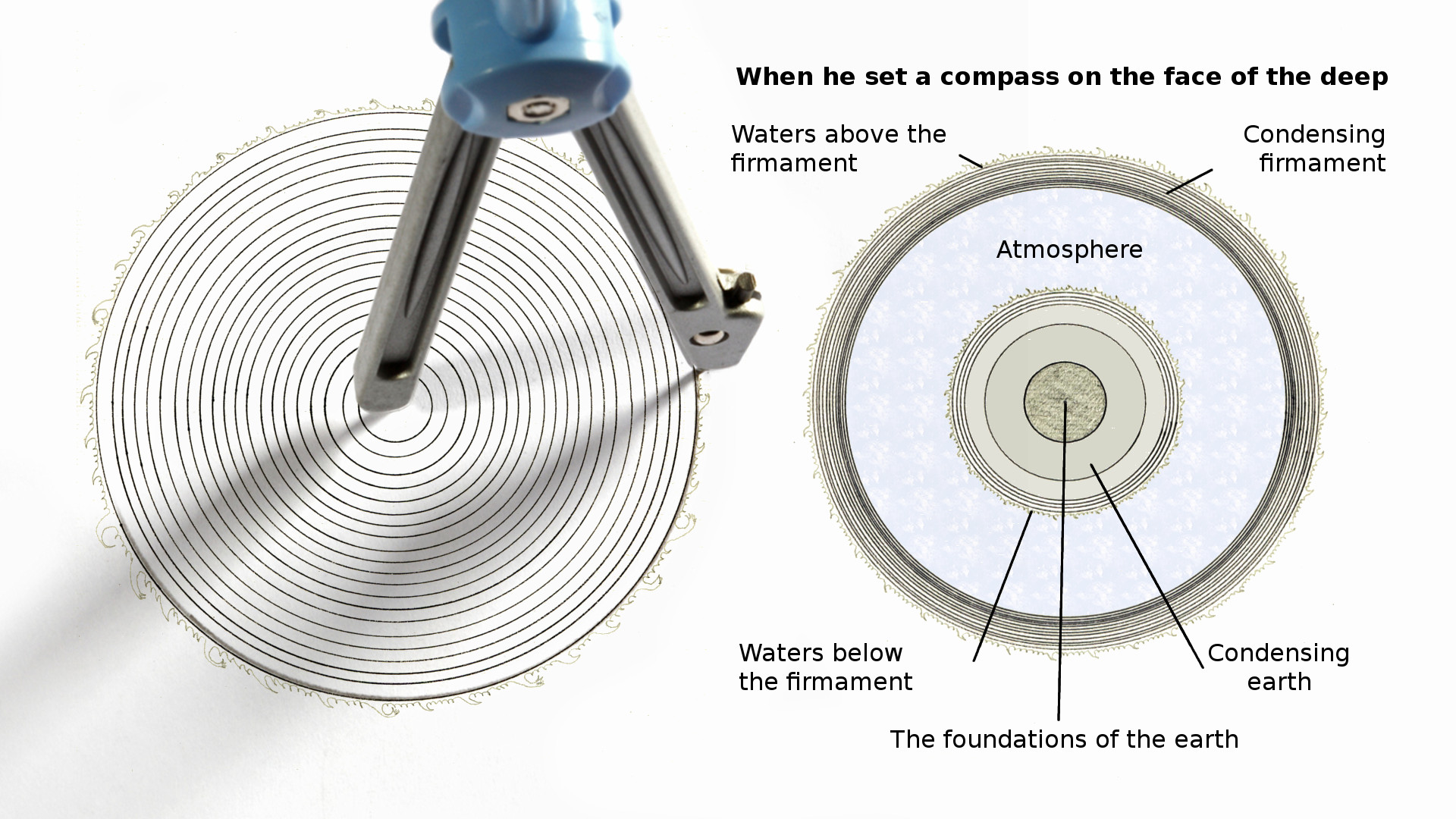 When he set a compass on the face of the deep

Waters above the firmament

Condensing firmament

Atmosphere

Waters below the firmament

Condensing earth

The foundations of the earth